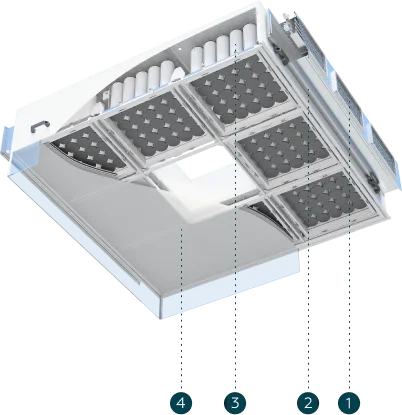 4 3 2 1